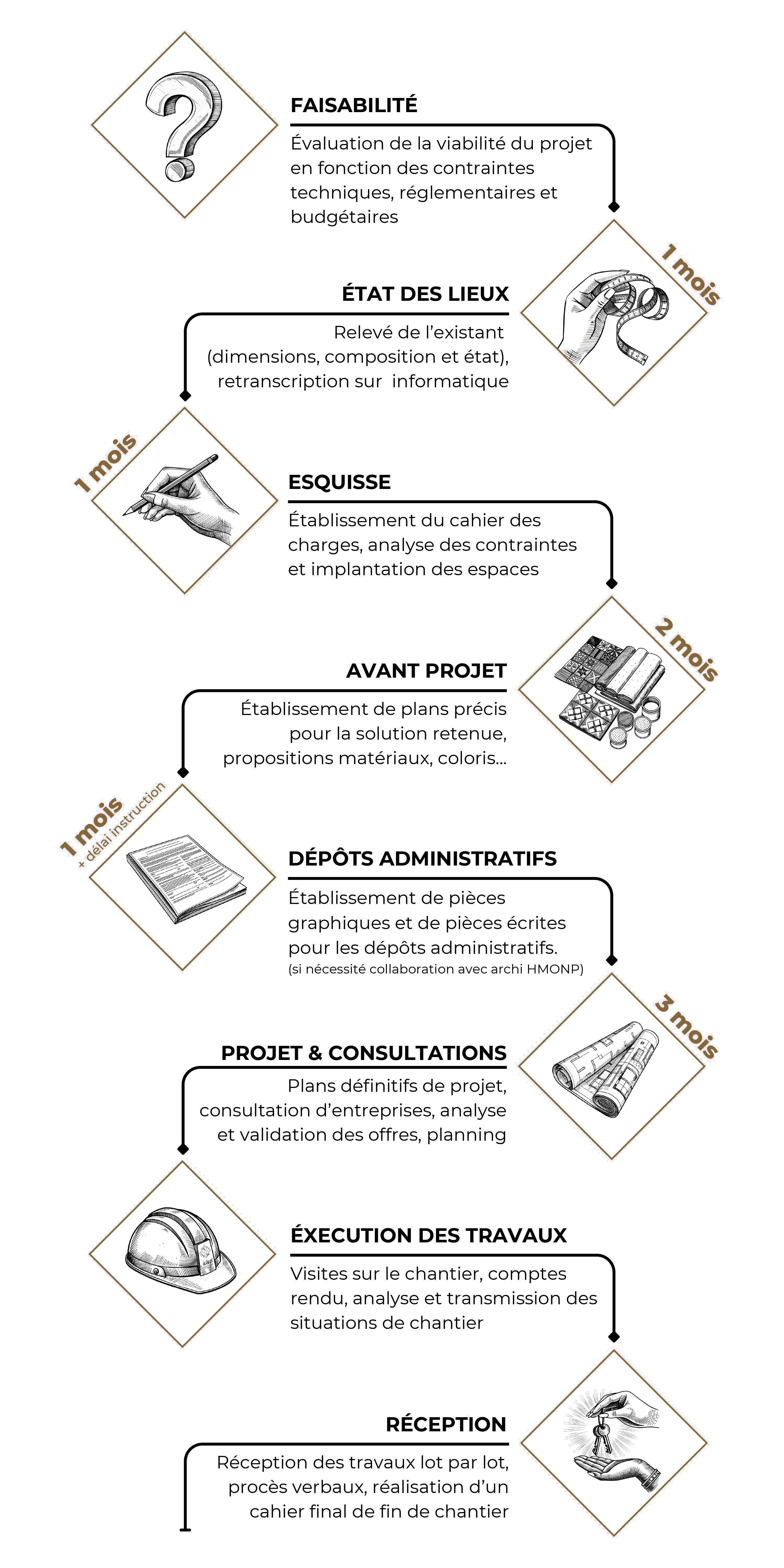 FAISABILITÉ

Évaluation de la viabilité du projet en fonction des contraintes techniques, réglementaires et budgétaires

1 mois

ÉTAT DES LIEUX

Relevé de l'existant (dimensions, composition et état), retranscription sur informatique

1 mois

ESQUISSE

Établissement du cahier des charges, analyse des contraintes et implantation des espaces

2 mois

AVANT PROJET

Établissement de plans précis pour la solution retenue, propositions matériaux, coloris...

1 mois
+ délai instruction

DÉPÔTS ADMINISTRATIFS

Établissement de pièces graphiques et de pièces écrites pour les dépôts administratifs.
(si nécessité collaboration avec archi HMONP)

3 mois

PROJET & CONSULTATIONS

Plans définitifs de projet, consultation d'entreprises, analyse et validation des offres, planning

ÉXECUTION DES TRAVAUX

Visites sur le chantier, comptes rendu, analyse et transmission des situations de chantier

RÉCEPTION

Réception des travaux lot par lot, procès verbaux, réalisation d'un cahier final de fin de chantier